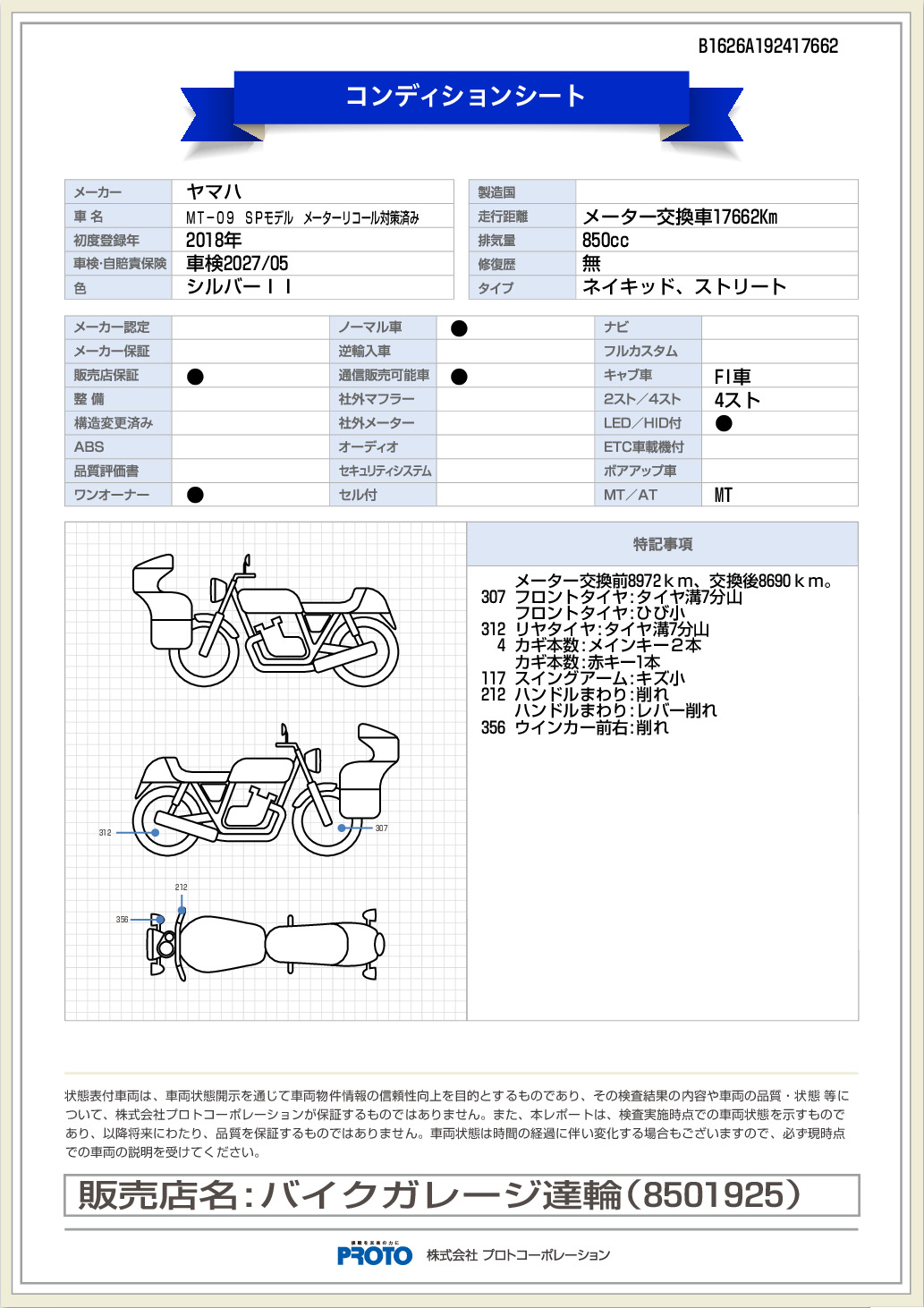 B1626A192417662

コンディションシート

| メーカー | ヤマハ |
|---|---|
| 車 名 | MT-09 SPモデル メーターリコール対策済み |
| 初度登録年 | 2018年 |
| 車検・自賠責保険 | 車検2027/05 |
| 色 | シルバーＩＩ |

| 製造国 | |
|---|---|
| 走行距離 | メーター交換車17662Km |
| 排気量 | 850cc |
| 修復歴 | 無 |
| タイプ | ネイキッド、ストリート |

| メーカー認定 | | ノーマル車 | ● | ナビ | |
|---|---|---|---|---|---|
| メーカー保証 | | 逆輸入車 | | フルカスタム | |
| 販売店保証 | ● | 通信販売可能車 | ● | キャブ車 | FI車 |
| 整 備 | | 社外マフラー | | 2スト／4スト | 4スト |
| 構造変更済み | | 社外メーター | | LED／HID付 | ● |
| ABS | | オーディオ | | ETC車載機付 | |
| 品質評価書 | | セキュリティシステム | | ボアアップ車 | |
| ワンオーナー | ● | セル付 | | MT／AT | MT |

312
307
212
356

特記事項

メーター交換前8972ｋｍ、交換後8690ｋｍ。
307 フロントタイヤ:タイヤ溝7分山
フロントタイヤ:ひび小
312 リヤタイヤ:タイヤ溝7分山
4 カギ本数:メインキー２本
カギ本数:赤キー1本
117 スイングアーム:キズ小
212 ハンドルまわり:削れ
ハンドルまわり:レバー削れ
356 ウインカー前右:削れ

状態表付車両は、車両状態開示を通じて車両物件情報の信頼性向上を目的とするものであり、その検査結果の内容や車両の品質・状態 等について、株式会社プロトコーポレーションが保証するものではありません。また、本レポートは、検査実施時点での車両状態を示すものであり、以降将来にわたり、品質を保証するものではありません。車両状態は時間の経過に伴い変化する場合もございますので、必ず現時点での車両の説明を受けてください。

販売店名:バイクガレージ達輪（8501925）

PROTO 株式会社 プロトコーポレーション